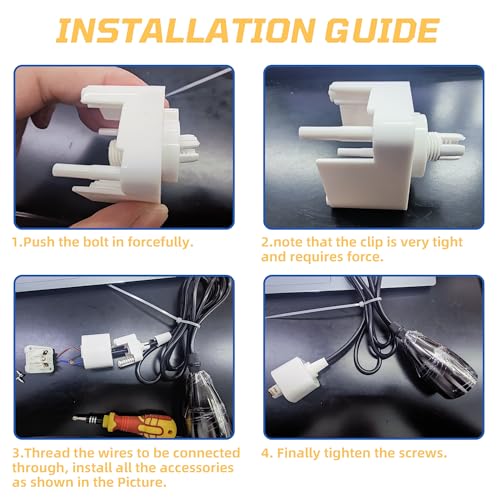 INSTALLATION GUIDE

1.Push the bolt in forcefully.

2.note that the clip is very tight and requires force.

3.Thread the wires to be connected through, install all the accessories as shown in the Picture.

4. Finally tighten the screws.