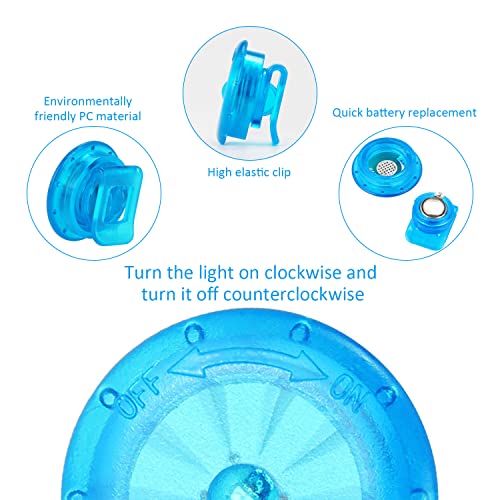 Environmentally friendly PC material

High elastic clip

Quick battery replacement

Turn the light on clockwise and turn it off counterclockwise

OFF

ON