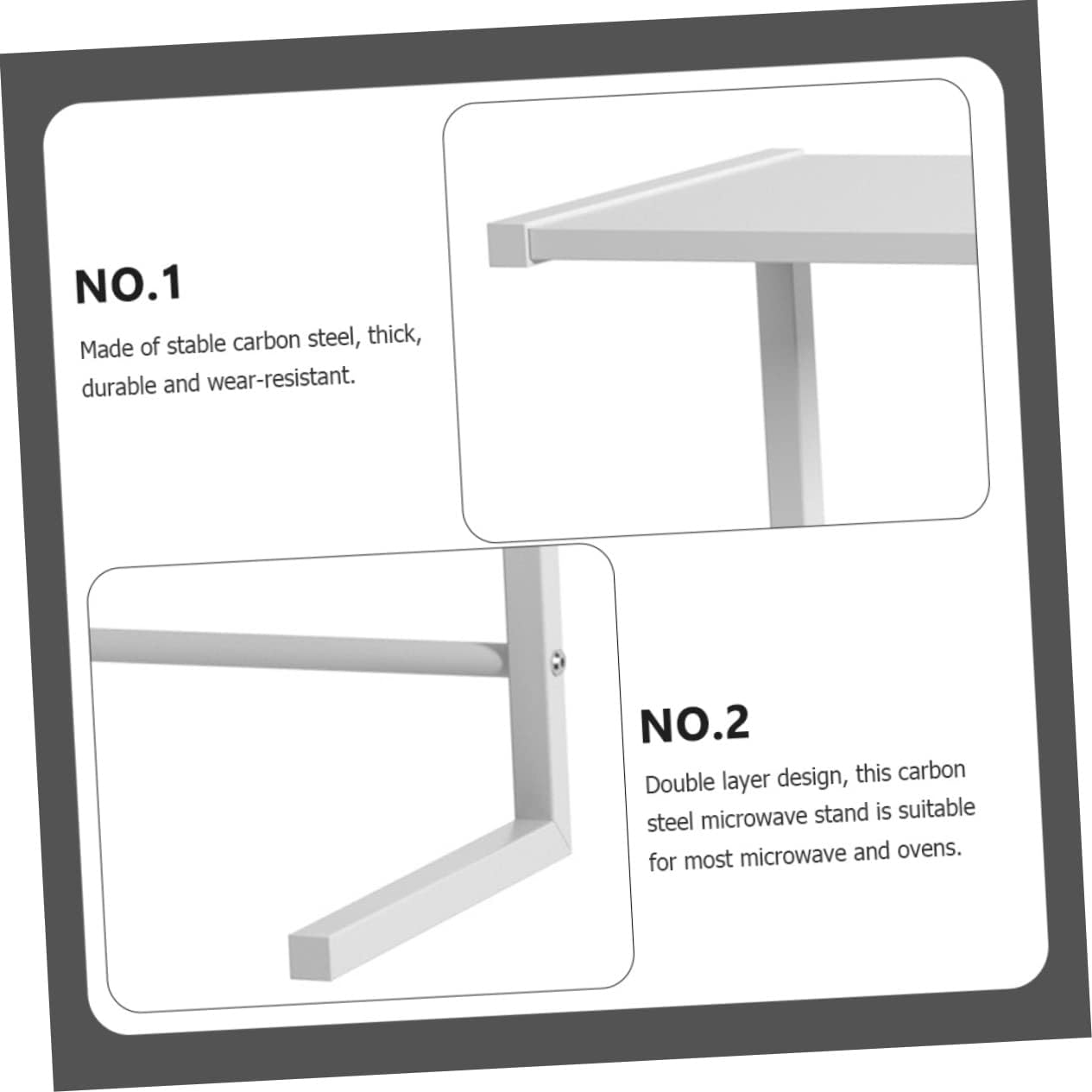 NO.1

Made of stable carbon steel, thick, durable and wear-resistant.

NO.2

Double layer design, this carbon steel microwave stand is suitable for most microwave and ovens.