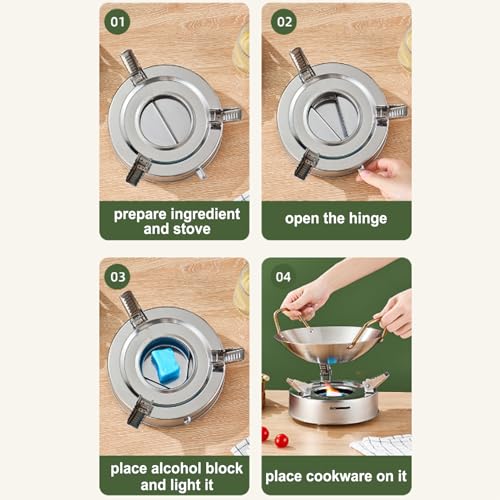 01

prepare ingredient and stove

02

open the hinge

03

place alcohol block and light it

04

place cookware on it