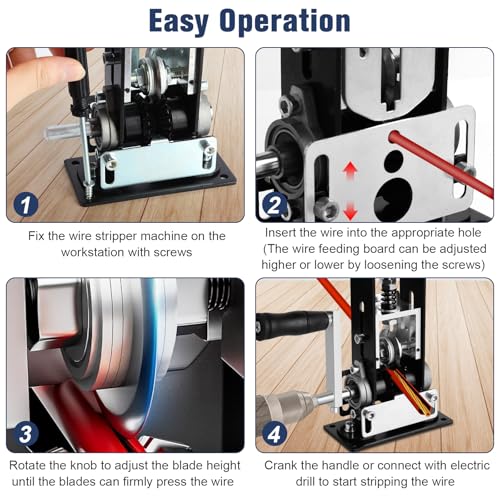 Easy Operation

1

Fix the wire stripper machine on the workstation with screws

2

Insert the wire into the appropriate hole (The wire feeding board can be adjusted higher or lower by loosening the screws)

3

Rotate the knob to adjust the blade height until the blades can firmly press the wire

4

Crank the handle or connect with electric drill to start stripping the wire