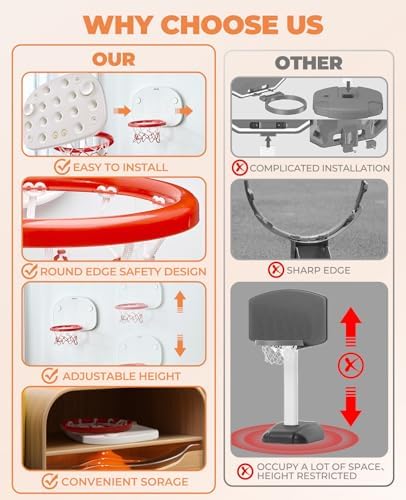 WHY CHOOSE US

OUR

EASY TO INSTALL

ROUND EDGE SAFETY DESIGN

ADJUSTABLE HEIGHT

CONVENIENT SORAGE

OTHER

COMPLICATED INSTALLATION

SHARP EDGE

OCCUPY A LOT OF SPACE、HEIGHT RESTRICTED