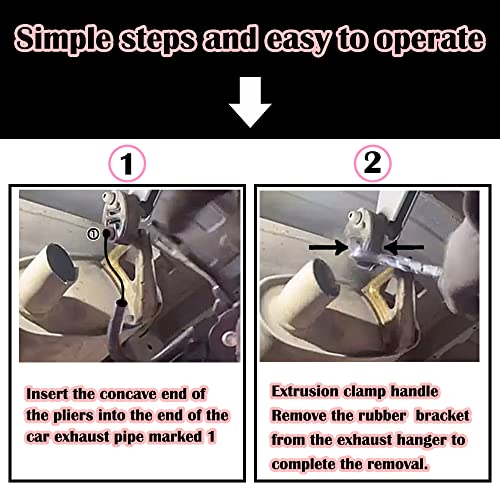 Simple steps and easy to operate

1

①

Insert the concave end of the pliers into the end of the car exhaust pipe marked 1

2

Extrusion clamp handle
Remove the rubber bracket from the exhaust hanger to complete the removal.