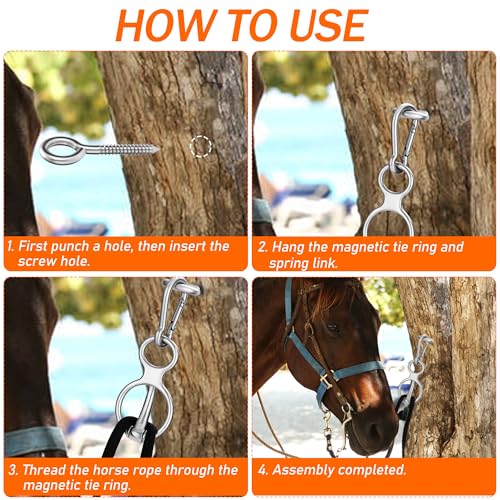 HOW TO USE

1. First punch a hole, then insert the screw hole.

2. Hang the magnetic tie ring and spring link.

3. Thread the horse rope through the magnetic tie ring.

4. Assembly completed.