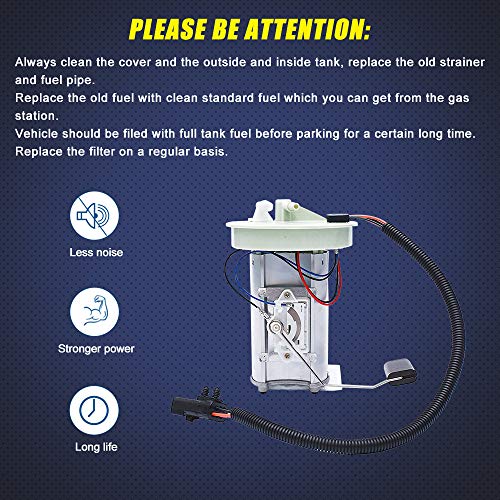 PLEASE BE ATTENTION:

Always clean the cover and the outside and inside tank, replace the old strainer and fuel pipe.
Replace the old fuel with clean standard fuel which you can get from the gas station.
Vehicle should be filed with full tank fuel before parking for a certain long time.
Replace the filter on a regular basis.

Less noise

Stronger power

Long life