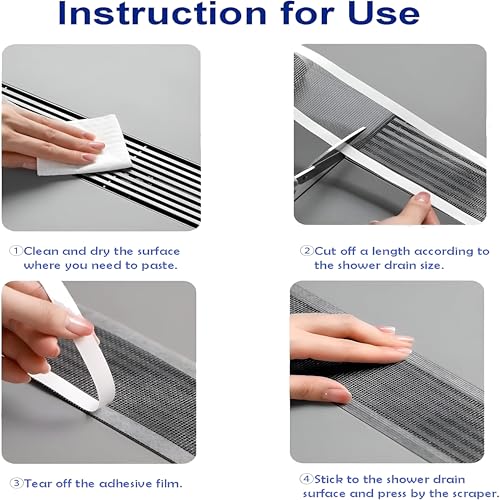 Instruction for Use

①Clean and dry the surface where you need to paste.

②Cut off a length according to the shower drain size.

③Tear off the adhesive film.

④Stick to the shower drain surface and press by the scraper.