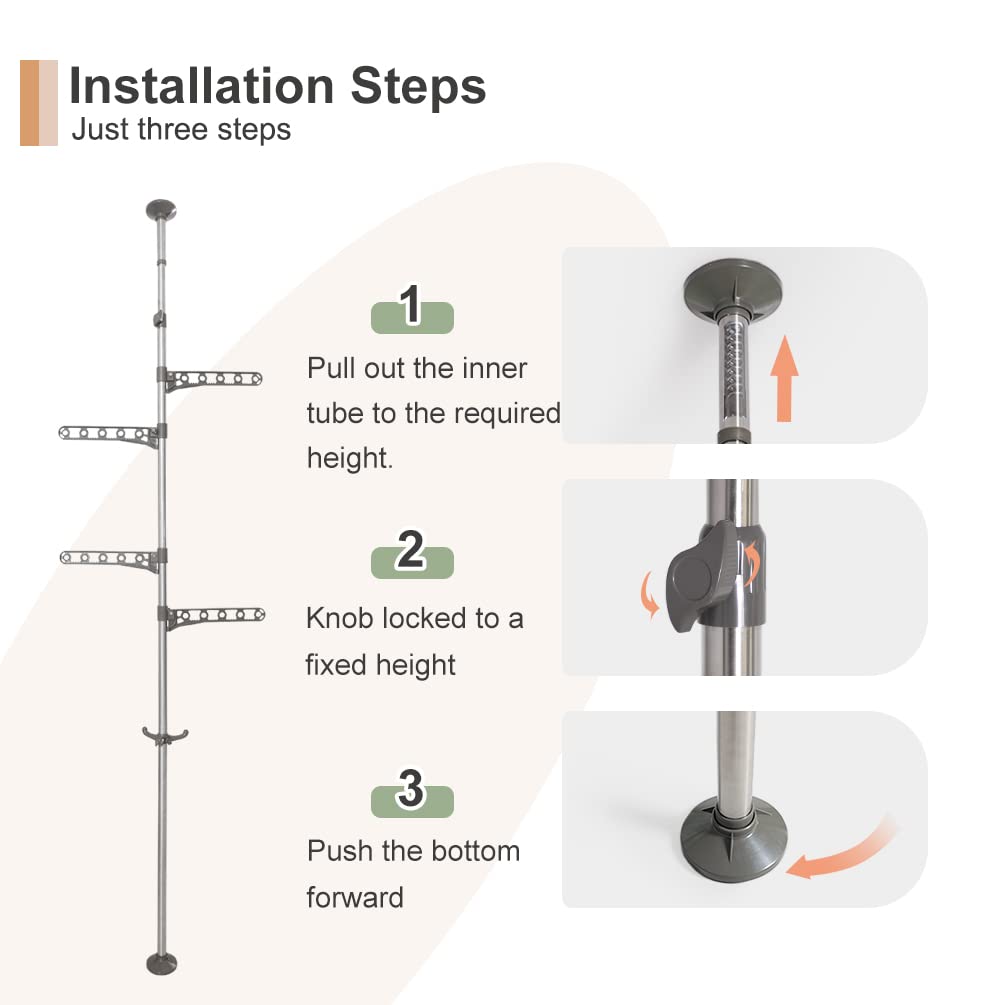 Installation Steps
Just three steps

1
Pull out the inner tube to the required height.

2
Knob locked to a fixed height

3
Push the bottom forward