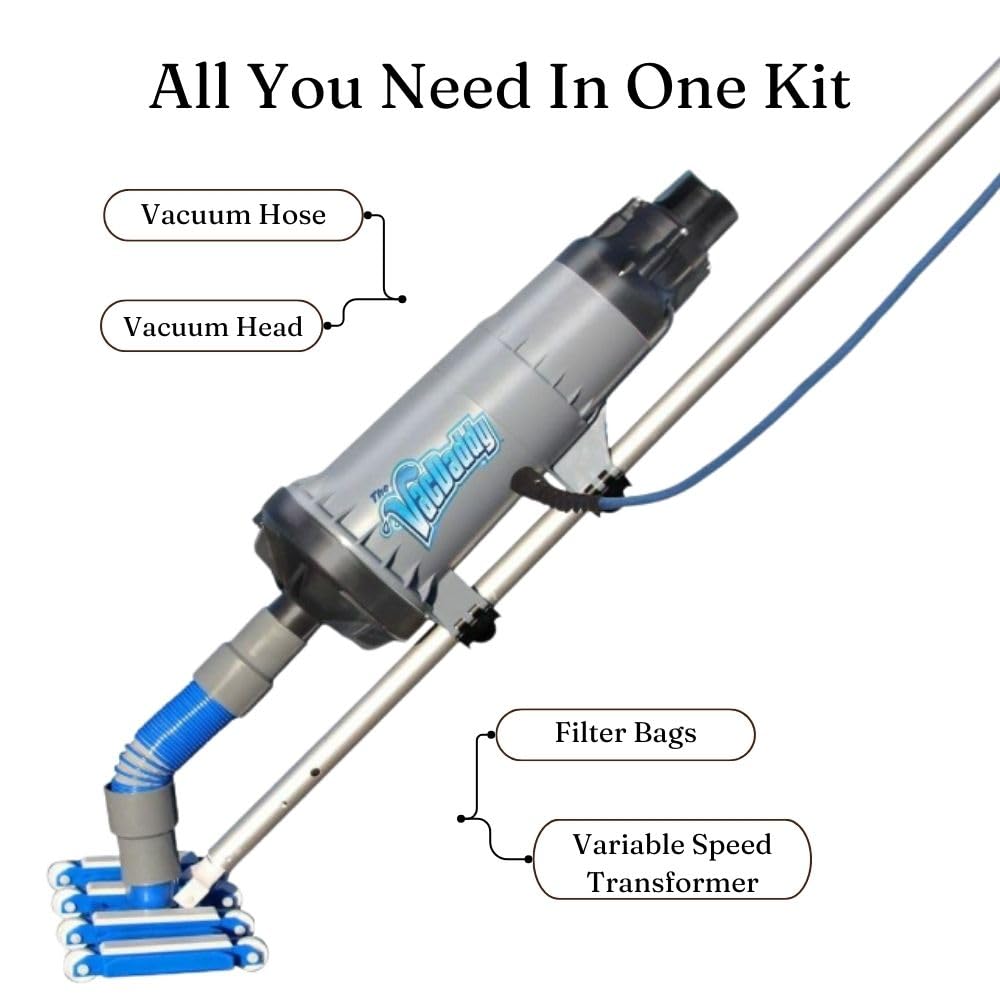 All You Need In One Kit

Vacuum Hose

Vacuum Head

The VacDaddy

Filter Bags

Variable Speed Transformer