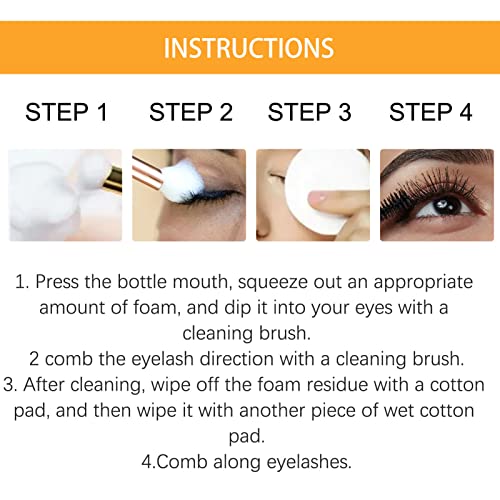 INSTRUCTIONS

STEP 1

STEP 2

STEP 3

STEP 4

1. Press the bottle mouth, squeeze out an appropriate amount of foam, and dip it into your eyes with a cleaning brush.
2 comb the eyelash direction with a cleaning brush.
3. After cleaning, wipe off the foam residue with a cotton pad, and then wipe it with another piece of wet cotton pad.
4.Comb along eyelashes.