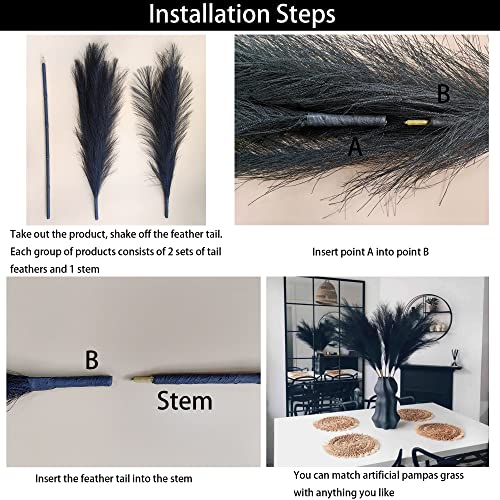 Installation Steps

B

A

Take out the product, shake off the feather tail. Each group of products consists of 2 sets of tail feathers and 1 stem

Insert point A into point B

B

Stem

Insert the feather tail into the stem

You can match artificial pampas grass with anything you like