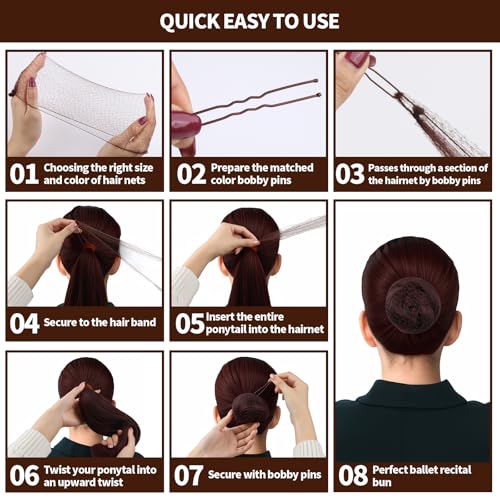 QUICK EASY TO USE

01 Choosing the right size and color of hair nets

02 Prepare the matched color bobby pins

03 Passes through a section of the hairnet by bobby pins

04 Secure to the hair band

05 Insert the entire ponytail into the hairnet

06 Twist your ponytal into an upward twist

07 Secure with bobby pins

08 Perfect ballet recital bun