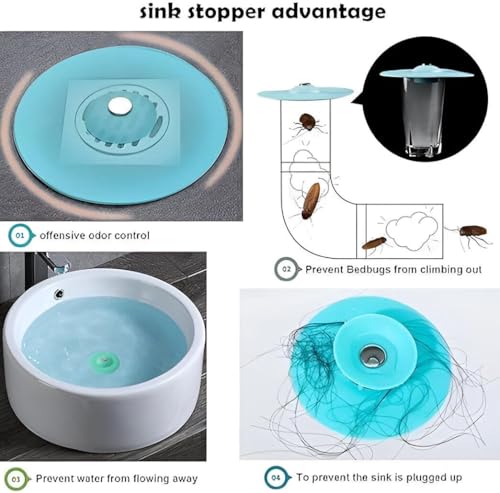 sink stopper advantage

01 offensive odor control

02 Prevent Bedbugs from climbing out

03 Prevent water from flowing away

04 To prevent the sink is plugged up