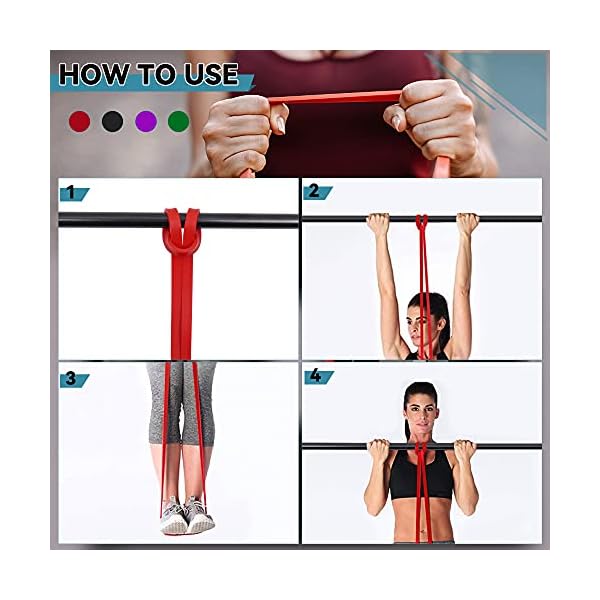 HOW TO USE

1

2

3

4