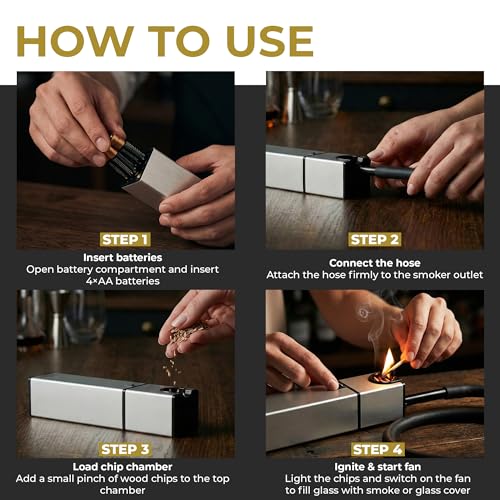 HOW TO USE

STEP 1

Insert batteries
Open battery compartment and insert 4×AA batteries

STEP 2

Connect the hose
Attach the hose firmly to the smoker outlet

STEP 3

Load chip chamber
Add a small pinch of wood chips to the top chamber

STEP 4

Ignite & start fan
Light the chips and switch on the fan to fill glass with smoke or glass cover