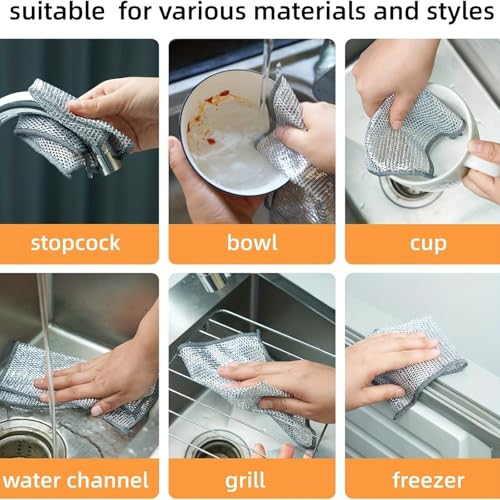 suitable for various materials and styles

stopcock

bowl

cup

water channel

grill

freezer