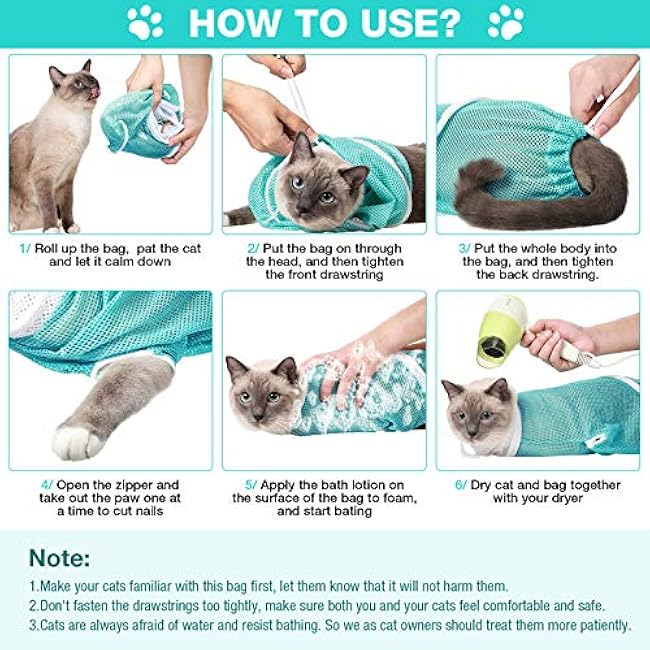 HOW TO USE?

1/ Roll up the bag, pat the cat and let it calm down

2/ Put the bag on through the head, and then tighten the front drawstring

3/ Put the whole body into the bag, and then tighten the back drawstring.

4/ Open the zipper and take out the paw one at a time to cut nails

5/ Apply the bath lotion on the surface of the bag to foam, and start bating

6/ Dry cat and bag together with your dryer

Note:

1.Make your cats familiar with this bag first, let them know that it will not harm them.

2.Don't fasten the drawstrings too tightly, make sure both you and your cats feel comfortable and safe.

3.Cats are always afraid of water and resist bathing. So we as cat owners should treat them more patiently.