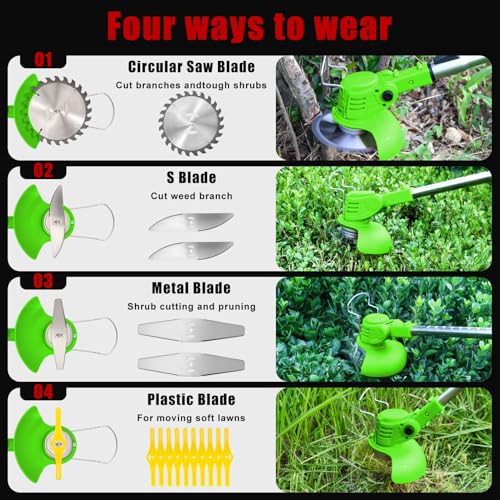 Four ways to wear

01
Circular Saw Blade
Cut branches andtough shrubs

02
S Blade
Cut weed branch

03
Metal Blade
Shrub cutting and pruning

04
Plastic Blade
For moving soft lawns