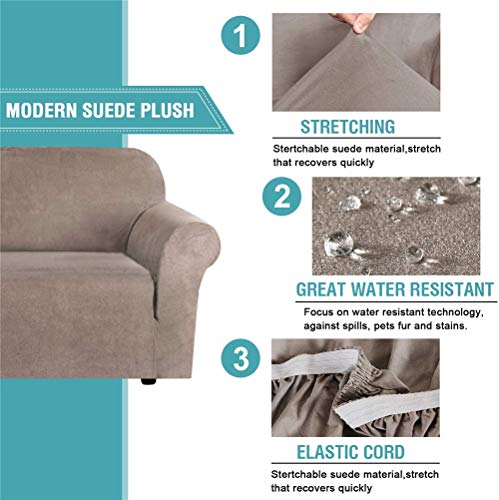 MODERN SUEDE PLUSH

1

STRETCHING

Stertchable suede material,stretch that recovers quickly

2

GREAT WATER RESISTANT

Focus on water resistant technology, against spills, pets fur and stains.

3

ELASTIC CORD

Stertchable suede material,stretch that recovers quickly