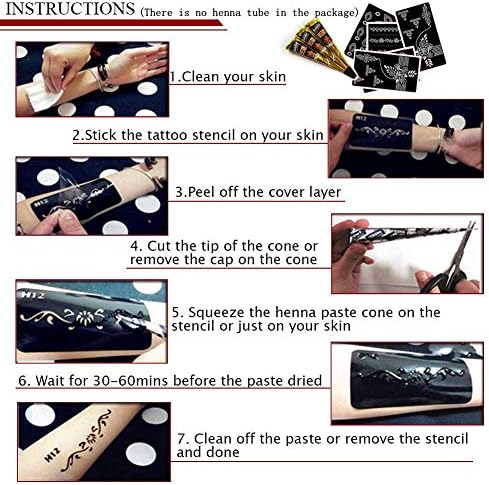 INSTRUCTIONS (There is no henna tube in the package)

1.Clean your skin

2.Stick the tattoo stencil on your skin

H12

3.Peel off the cover layer

H12

4. Cut the tip of the cone or remove the cap on the cone

H12

5. Squeeze the henna paste cone on the stencil or just on your skin

6. Wait for 30-60mins before the paste dried

H12

7. Clean off the paste or remove the stencil and done