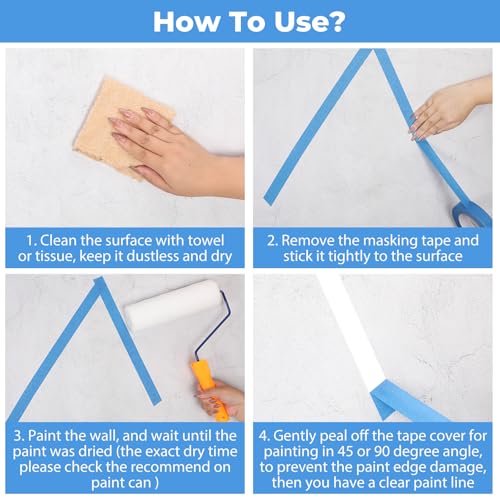 How To Use?

1. Clean the surface with towel or tissue, keep it dustless and dry

2. Remove the masking tape and stick it tightly to the surface

3. Paint the wall, and wait until the paint was dried (the exact dry time please check the recommend on paint can )

4. Gently peal off the tape cover for painting in 45 or 90 degree angle, to prevent the paint edge damage, then you have a clear paint line