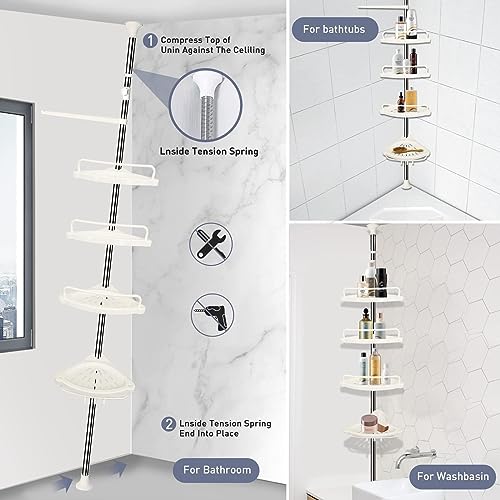 1 Compress Top of Unin Against The Ceiling

Lnside Tension Spring

2 Lnside Tension Spring End Into Place

For Bathroom

For bathtubs

For Washbasin