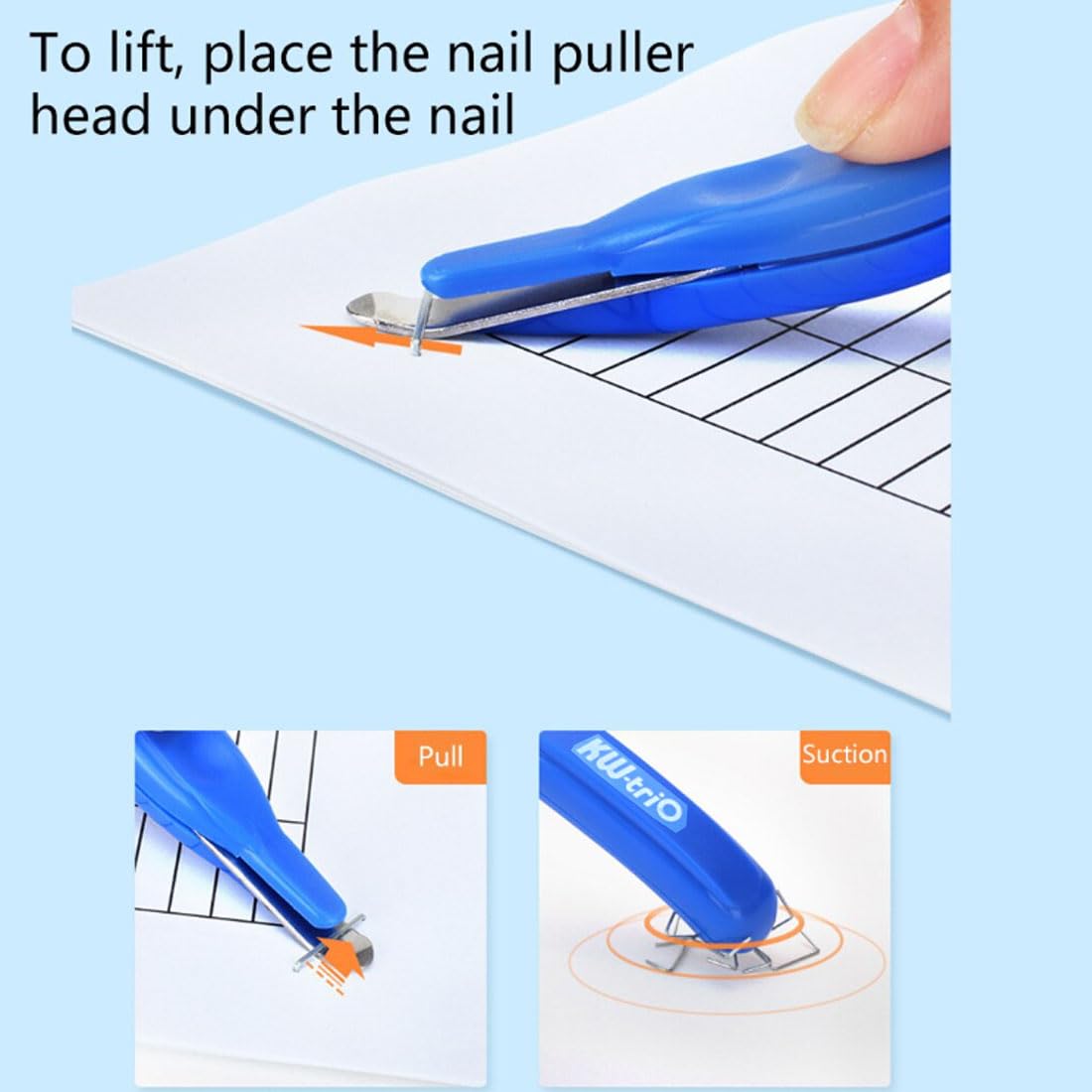 To lift, place the nail puller head under the nail

Pull

KW-triO

Suction