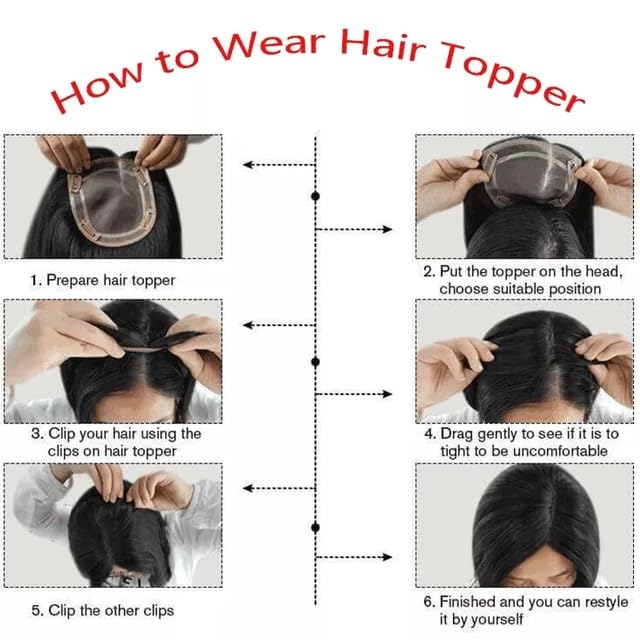 How to Wear Hair Topper

1. Prepare hair topper

2. Put the topper on the head, choose suitable position

3. Clip your hair using the clips on hair topper

4. Drag gently to see if it is to tight to be uncomfortable

5. Clip the other clips

6. Finished and you can restyle it by yourself