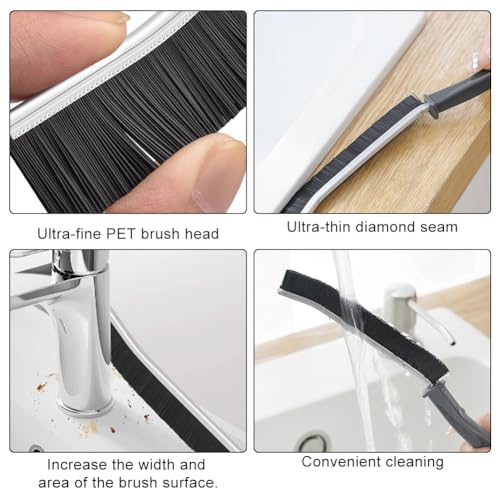 Ultra-fine PET brush head

Ultra-thin diamond seam

Increase the width and area of the brush surface.

Convenient cleaning