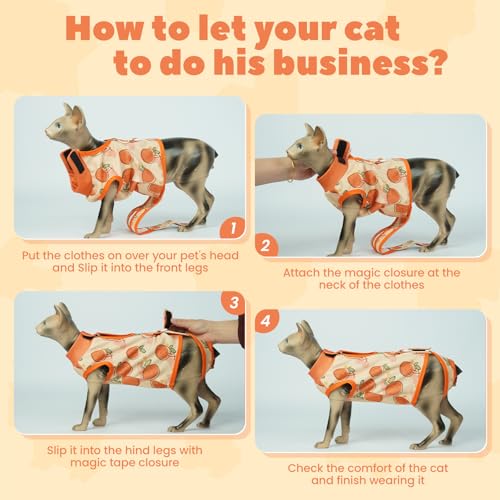 How to let your cat to do his business?

1

Put the clothes on over your pet's head and Slip it into the front legs

2

Attach the magic closure at the neck of the clothes

3

Slip it into the hind legs with magic tape closure

4

Check the comfort of the cat and finish wearing it