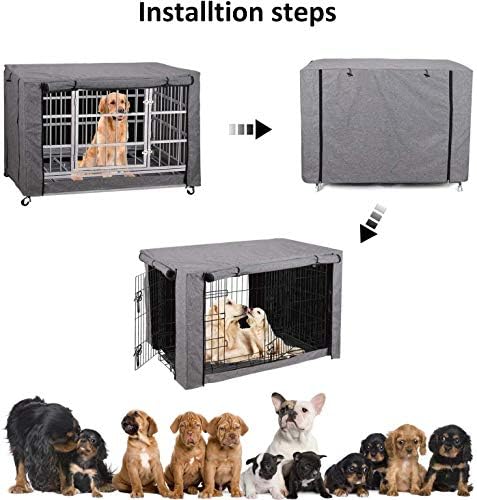 Installtion steps