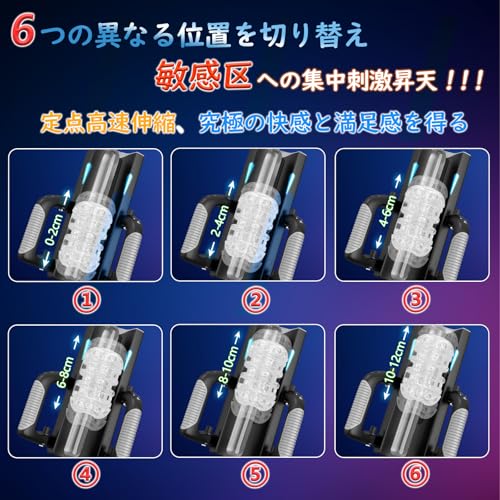 6つの異なる位置を切り替え

敏感区への集中刺激昇天！！！

定点高速伸縮、究極の快感と満足感を得る

0-2cm

①

2-4cm

②

4-6cm

③

6-8cm

④

8-10cm

⑤

10-12cm

⑥