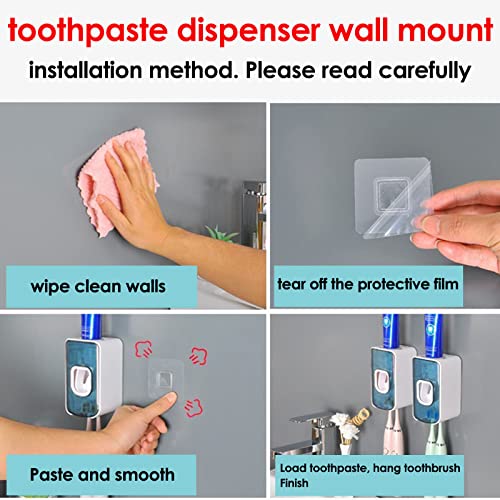 toothpaste dispenser wall mount
installation method. Please read carefully

wipe clean walls

tear off the protective film

Paste and smooth

Load toothpaste, hang toothbrush
Finish