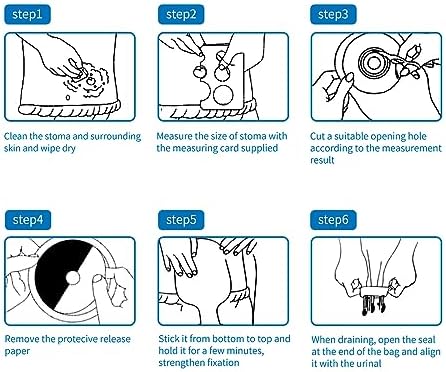 step1

Clean the stoma and surrounding skin and wipe dry

step2

Measure the size of stoma with the measuring card supplied

step3

Cut a suitable opening hole according to the measurement result

step4

Remove the protecive release paper

step5

Stick it from bottom to top and hold it for a few minutes, strengthen fixation

step6

When draining, open the seal at the end of the bag and align it with the urinal