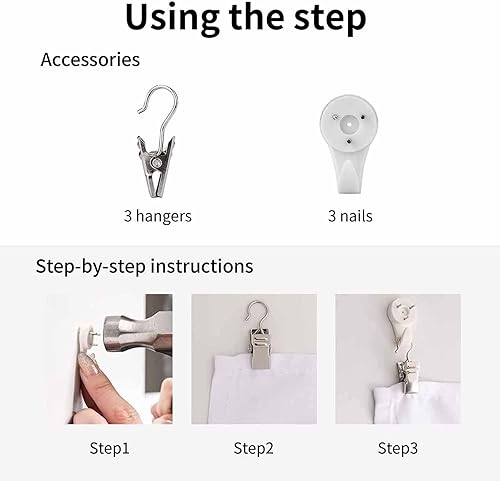 Using the step

Accessories

3 hangers

3 nails

Step-by-step instructions

Step1

Step2

Step3