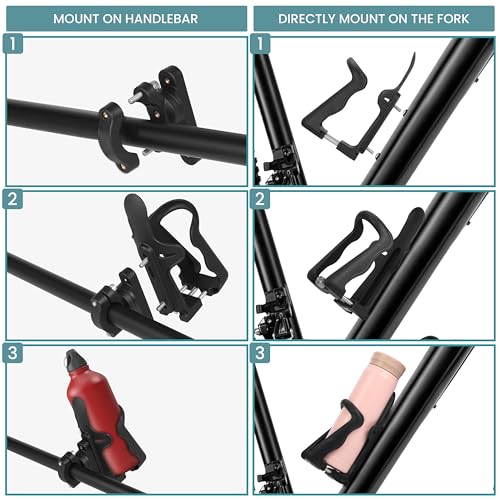 MOUNT ON HANDLEBAR

1

2

3

DIRECTLY MOUNT ON THE FORK

1

2

3