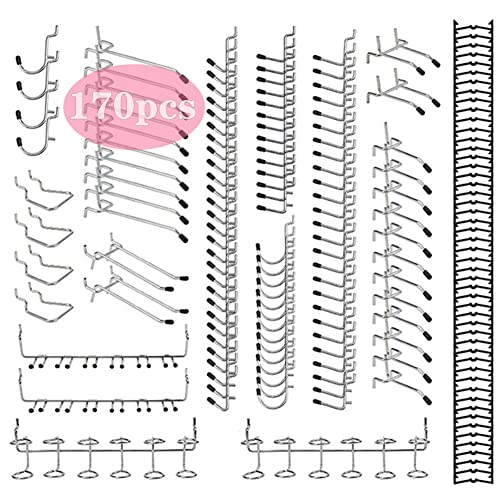 170pcs