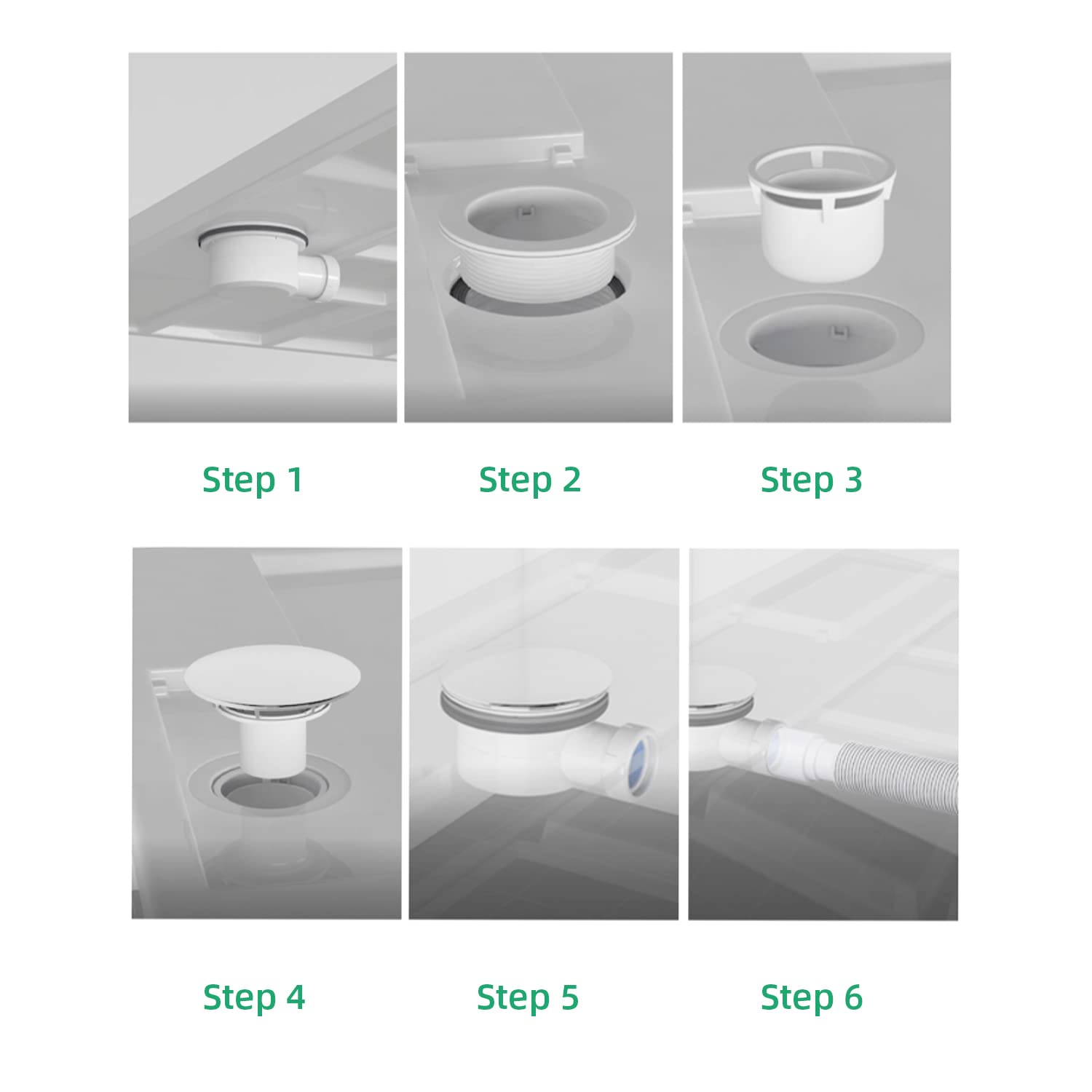 Step 1

Step 2

Step 3

Step 4

Step 5

Step 6