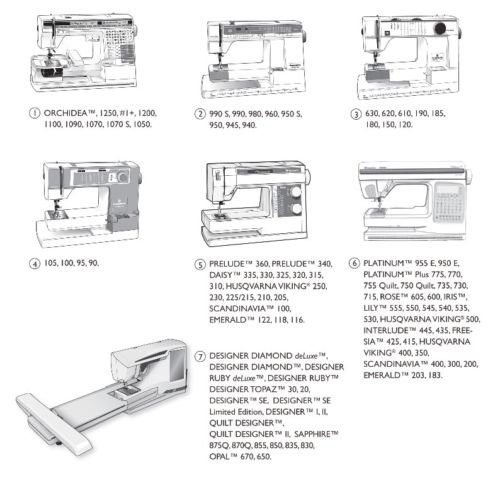 ① ORCHIDEA™, 1250, #1+, 1200, 1100, 1090, 1070, 1070 S, 1050.

② 990 S, 990, 980, 960, 950 S, 950, 945, 940.

③ 630, 620, 610, 190, 185, 180, 150, 120.

④ 105, 100, 95, 90.

⑤ PRELUDE™ 360, PRELUDE™ 340, DAISY™ 335, 330, 325, 320, 315, 310, HUSQVARNA VIKING® 250, 230, 225/215, 210, 205, SCANDINAVIA™ 100, EMERALD™ 122, 118, 116.

⑥ PLATINUM™ 955 E, 950 E, PLATINUM™ Plus 775, 770, 755 Quilt, 750 Quilt, 735, 730, 715, ROSE™ 605, 600, IRIS™, LILY™ 555, 550, 545, 540, 535, 530, HUSQVARNA VIKING® 500, INTERLUDE™ 445, 435, FREESIA™ 425, 415, HUSQVARNA VIKING® 400, 350, SCANDINAVIA™ 400, 300, 200, EMERALD™ 203, 183.

⑦ DESIGNER DIAMOND deLuxe™, DESIGNER DIAMOND™, DESIGNER RUBY deLuxe™, DESIGNER RUBY™ DESIGNER TOPAZ™ 30, 20, DESIGNER™ SE, DESIGNER™ SE Limited Edition, DESIGNER™ I, II, QUILT DESIGNER™, QUILT DESIGNER™ II, SAPPHIRE™ 875Q, 870Q, 855, 850, 835, 830, OPAL™ 670, 650.