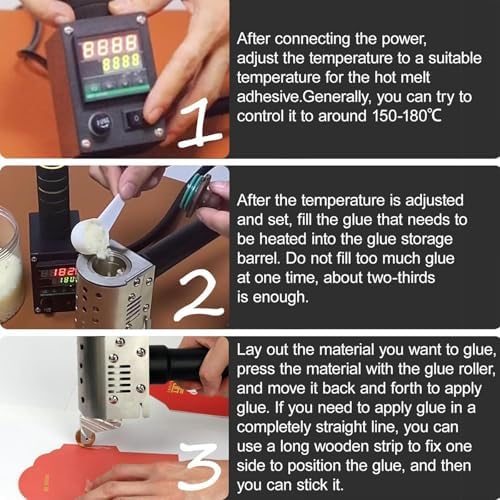 8888
8888

1

After connecting the power, adjust the temperature to a suitable temperature for the hot melt adhesive.Generally, you can try to control it to around 150-180℃

182
180

2

After the temperature is adjusted and set, fill the glue that needs to be heated into the glue storage barrel. Do not fill too much glue at one time, about two-thirds is enough.

3

Lay out the material you want to glue, press the material with the glue roller, and move it back and forth to apply glue. If you need to apply glue in a completely straight line, you can use a long wooden strip to fix one side to position the glue, and then you can stick it.