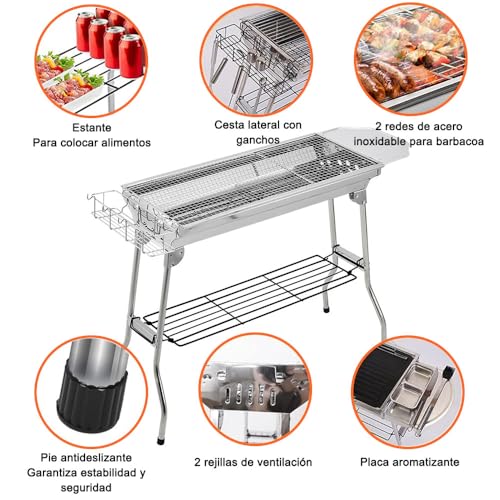 Estante
Para colocar alimentos

Cesta lateral con ganchos

2 redes de acero inoxidable para barbacoa

Pie antideslizante
Garantiza estabilidad y seguridad

2 rejillas de ventilación

Placa aromatizante