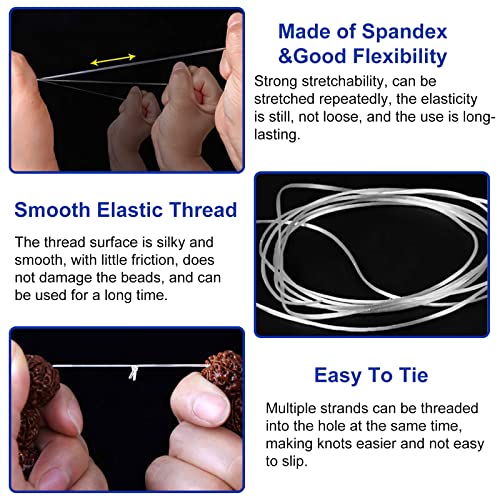 Made of Spandex
&Good Flexibility

Strong stretchability, can be stretched repeatedly, the elasticity is still, not loose, and the use is long-lasting.

Smooth Elastic Thread

The thread surface is silky and smooth, with little friction, does not damage the beads, and can be used for a long time.

Easy To Tie

Multiple strands can be threaded into the hole at the same time, making knots easier and not easy to slip.