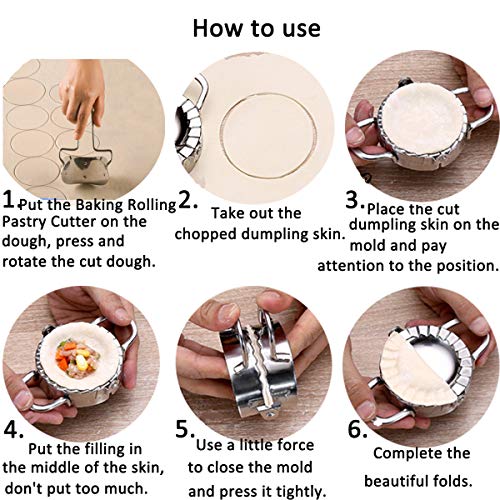 How to use

1. Put the Baking Rolling Pastry Cutter on the dough, press and rotate the cut dough.

2. Take out the chopped dumpling skin.

3. Place the cut dumpling skin on the mold and pay attention to the position.

4. Put the filling in the middle of the skin, don't put too much.

5. Use a little force to close the mold and press it tightly.

6. Complete the beautiful folds.