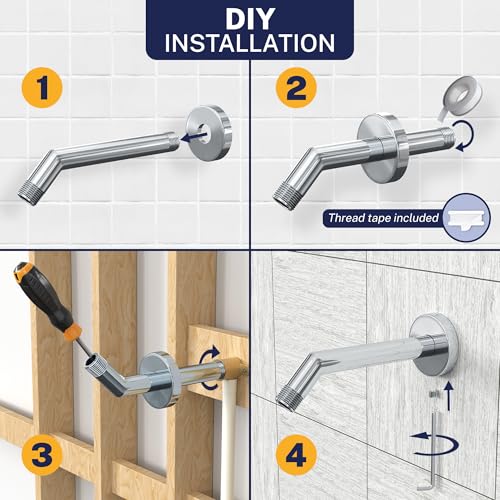 DIY
INSTALLATION

1

2

Thread tape included

3

4