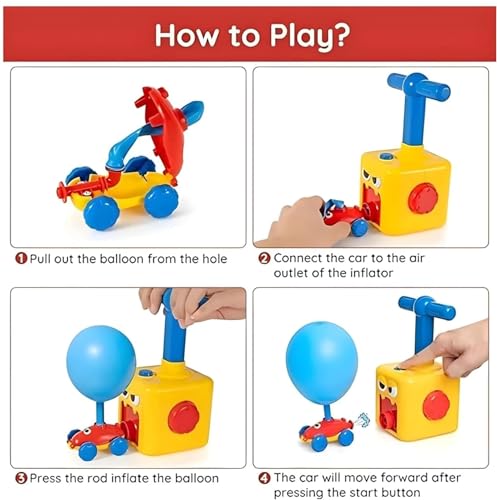 How to Play?

1 Pull out the balloon from the hole

2 Connect the car to the air outlet of the inflator

3 Press the rod inflate the balloon

4 The car will move forward after pressing the start button