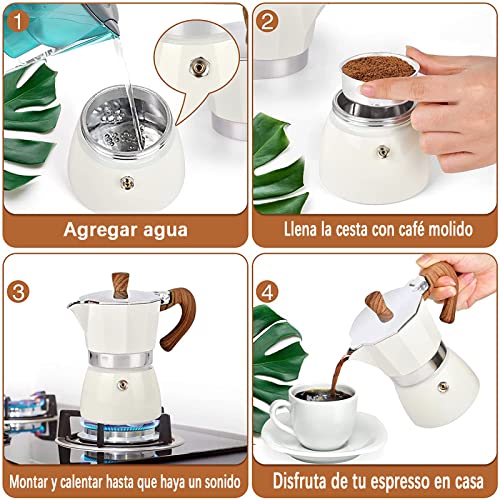 1

Agregar agua

2

Llena la cesta con café molido

3

Montar y calentar hasta que haya un sonido

4

Disfruta de tu espresso en casa