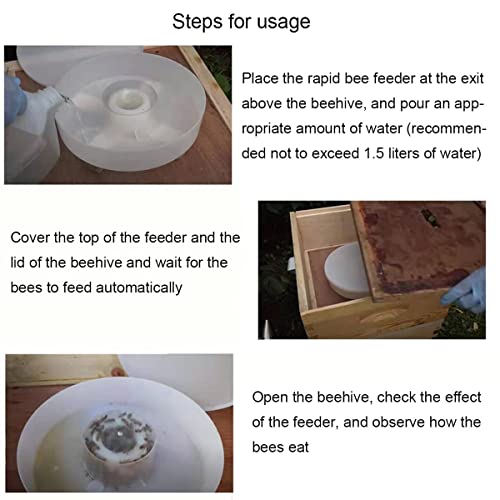 Steps for usage

Place the rapid bee feeder at the exit above the beehive, and pour an appropriate amount of water (recommended not to exceed 1.5 liters of water)

Cover the top of the feeder and the lid of the beehive and wait for the bees to feed automatically

Open the beehive, check the effect of the feeder, and observe how the bees eat