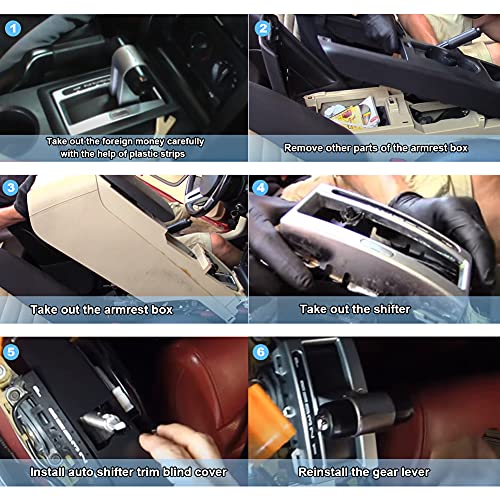 1
Take out the foreign money carefully with the help of plastic strips

2
Remove other parts of the armrest box

3
Take out the armrest box

4
Take out the shifter

5
Install auto shifter trim blind cover

6
Reinstall the gear lever