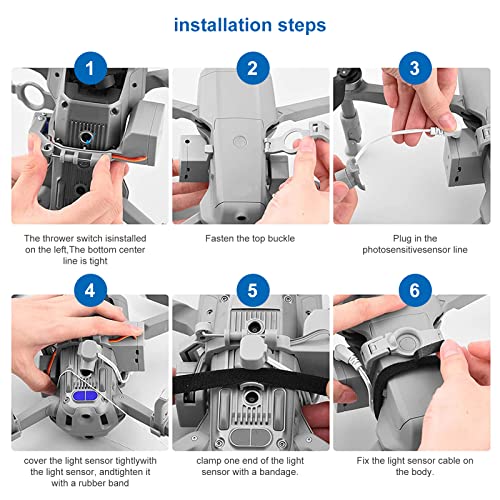 installation steps

1

The thrower switch isinstalled on the left,The bottom center line is tight

2

Fasten the top buckle

3

Plug in the photosensitivesensor line

4

cover the light sensor tightlywith the light sensor, andtighten it with a rubber band

5

clamp one end of the light sensor with a bandage.

6

Fix the light sensor cable on the body.