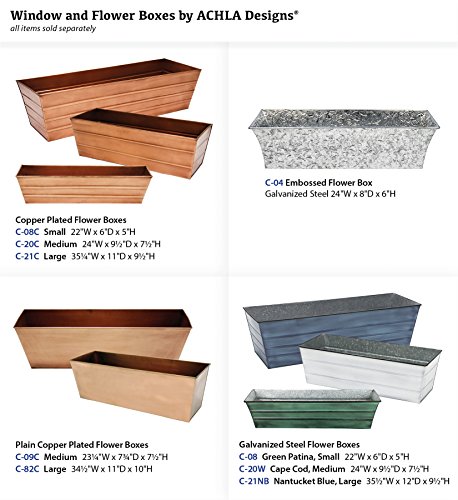 Window and Flower Boxes by ACHLA Designs®
all items sold separately

Copper Plated Flower Boxes
C-08C Small 22"W x 6"D x 5"H
C-20C Medium 24"W x 9½"D x 7½"H
C-21C Large 35¼"W x 11"D x 9½"H

C-04 Embossed Flower Box
Galvanized Steel 24"W x 8"D x 6"H

Plain Copper Plated Flower Boxes
C-09C Medium 23¼"W x 7¾"D x 7½"H
C-82C Large 34½"W x 11"D x 10"H

Galvanized Steel Flower Boxes
C-08 Green Patina, Small 22"W x 6"D x 5"H
C-20W Cape Cod, Medium 24"W x 9½"D x 7½"H
C-21NB Nantucket Blue, Large 35½"W x 12"D x 9½"H