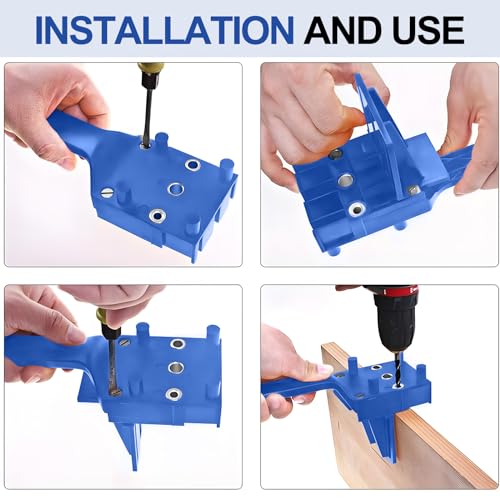 INSTALLATION AND USE